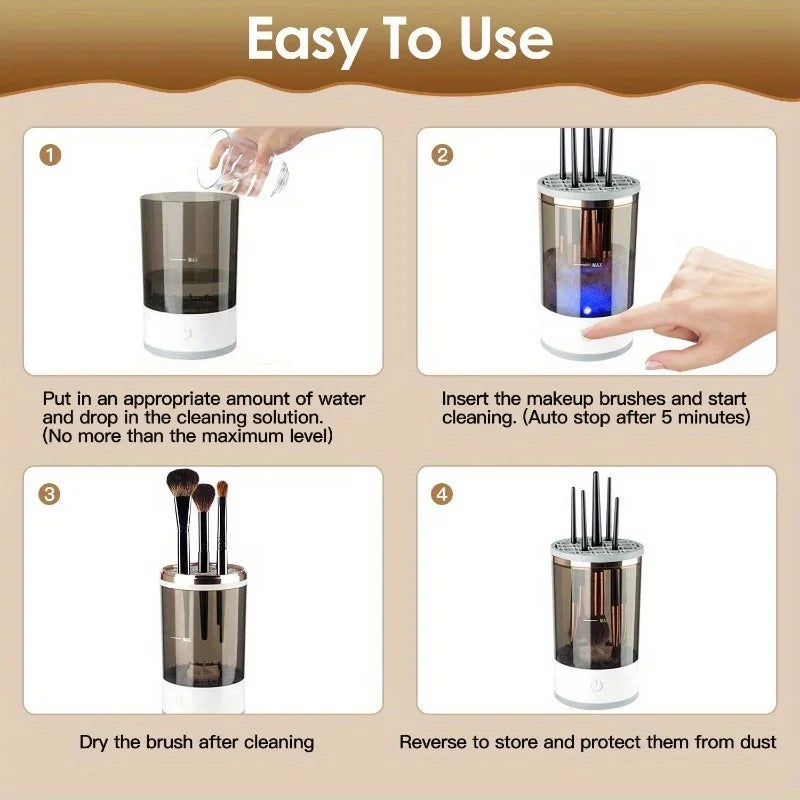 Easy To Use

1

MAX

Put in an appropriate amount of water and drop in the cleaning solution. (No more than the maximum level)

2

MAX

Insert the makeup brushes and start cleaning. (Auto stop after 5 minutes)

3

MAX

Dry the brush after cleaning

4

MAX

Reverse to store and protect them from dust