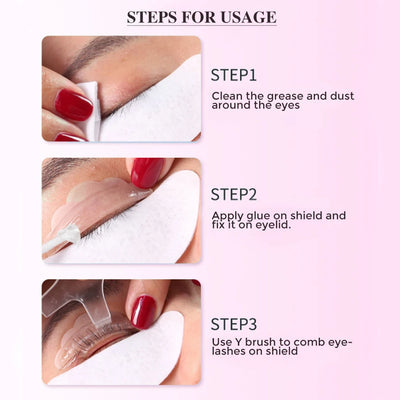 STEPS FOR USAGE

STEP1

Clean the grease and dust around the eyes

STEP2

Apply glue on shield and fix it on eyelid.

STEP3

Use Y brush to comb eyelashes on shield