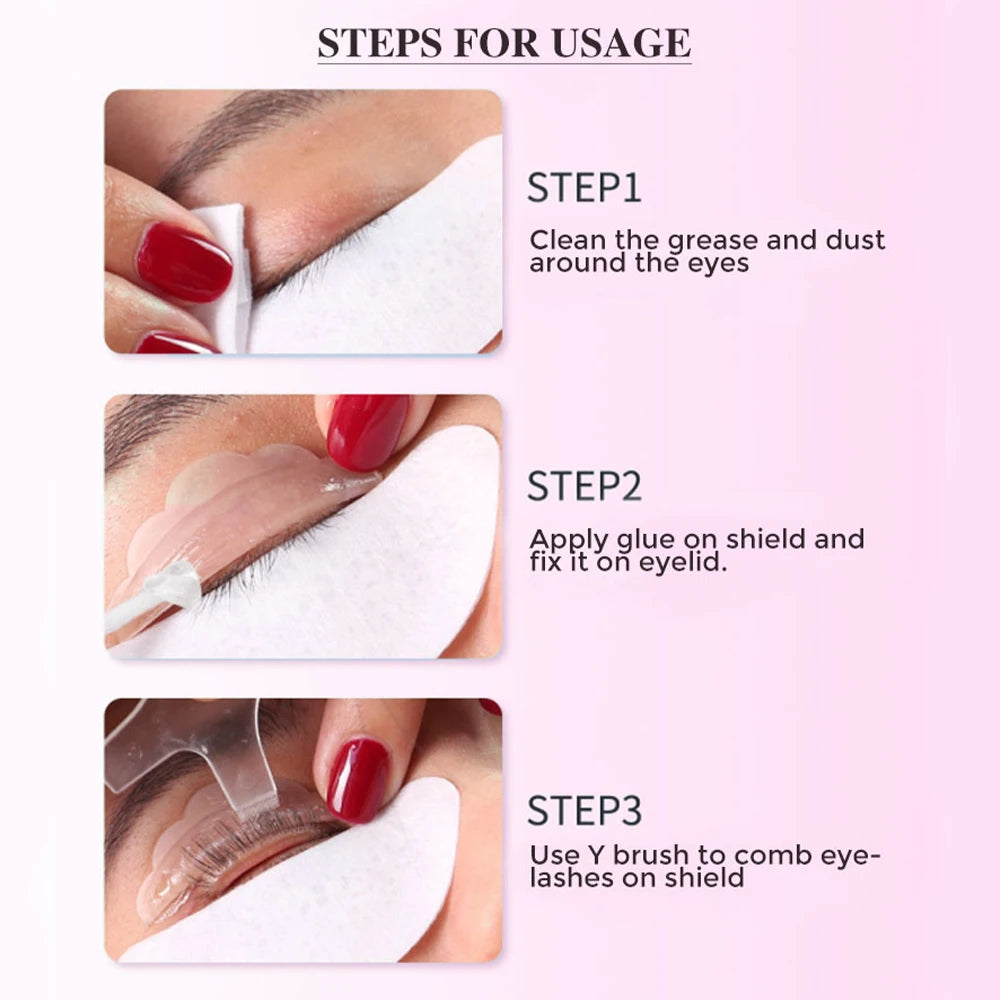 STEPS FOR USAGE

STEP1

Clean the grease and dust around the eyes

STEP2

Apply glue on shield and fix it on eyelid.

STEP3

Use Y brush to comb eyelashes on shield